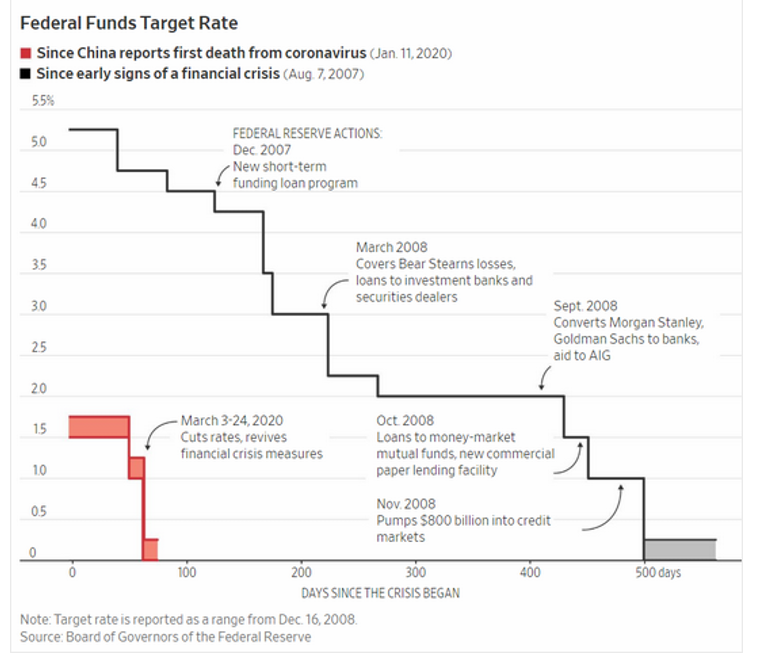 Federal Funds Target Rate

Since China reports first death from coronavirus (Jan. 11, 2020)

Since early signs of a financial crisis (Aug. 7, 2007)

5.5%
5.0
4.5
4.0
3.5
3.0
2.5
2.0
1.5
1.0
0.5
0

FEDERAL RESERVE ACTIONS:
Dec. 2007
New short-term funding loan program

March 2008
Covers Bear Stearns losses, loans to investment banks and securities dealers

Sept. 2008
Converts Morgan Stanley, Goldman Sachs to banks, aid to AIG

March 3-24, 2020
Cuts rates, revives financial crisis measures

Oct. 2008
Loans to money-market mutual funds, new commercial paper lending facility

Nov. 2008
Pumps $800 billion into credit markets

0
100
200
300
400
500 days

DAYS SINCE THE CRISIS BEGAN

Note: Target rate is reported as a range from Dec. 16, 2008.
Source: Board of Governors of the Federal Reserve