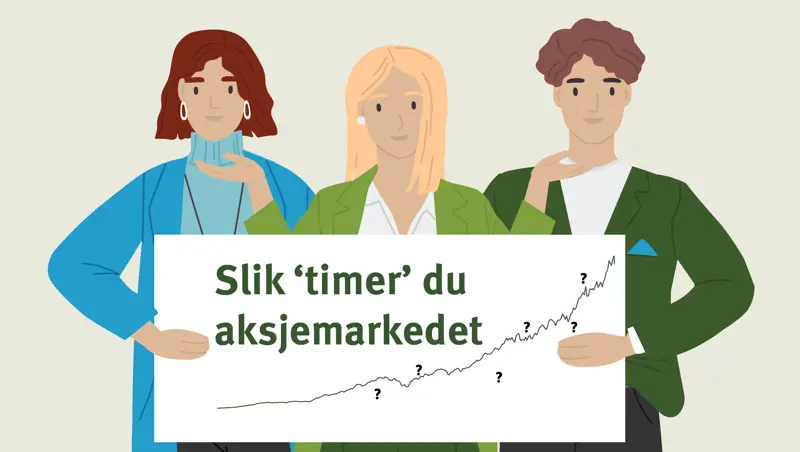 Slik ‘timer’ du aksjemarkedet

?
?
?
?
?
?