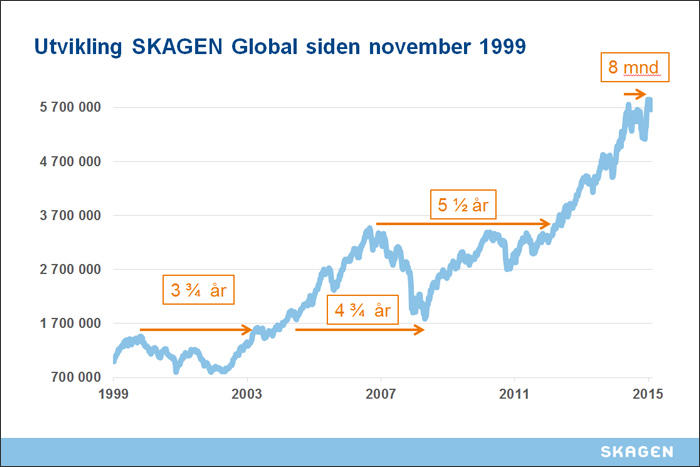 Utvikling SKAGEN Global siden november 1999

8 mnd

5 700 000
4 700 000
3 700 000
2 700 000
1 700 000
700 000

5 ½ år

3 ¾ år

4 ¾ år

1999
2003
2007
2011
2015

SKAGEN